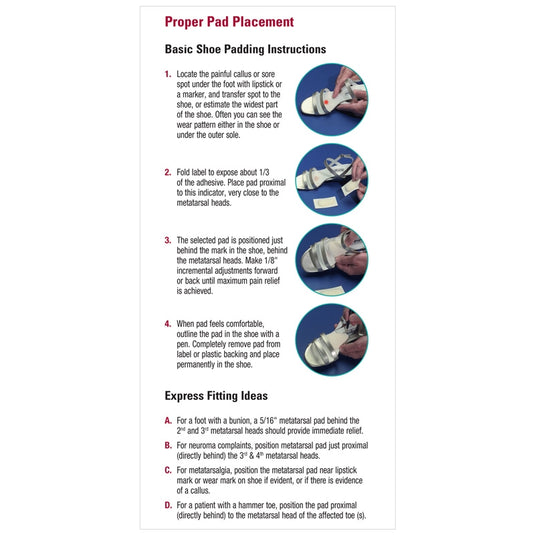 Proper Pad Placement

Basic Shoe Padding Instructions

1. Locate the painful callus or sore spot under the foot with lipstick or a marker, and transfer spot to the shoe, or estimate the widest part of the shoe. Often you can see the wear pattern either in the shoe or under the outer sole.

2. Fold label to expose about 1/3 of the adhesive. Place pad proximal to this indicator, very close to the metatarsal heads.

3. The selected pad is positioned just behind the mark in the shoe, behind the metatarsal heads. Make 1/8" incremental adjustments forward or back until maximum pain relief is achieved.

4. When pad feels comfortable, outline the pad in the shoe with a pen. Completely remove pad from label or plastic backing and place permanently in the shoe.

Express Fitting Ideas

A. For a foot with a bunion, a 5/16" metatarsal pad behind the $2^{nd}$ and $3^{rd}$ metatarsal heads should provide immediate relief.

B. For neuroma complaints, position metatarsal pad just proximal (directly behind) the $3^{rd}$ & $4^{th}$ metatarsal heads.

C. For metatarsalgia, position the metatarsal pad near lipstick mark or wear mark on shoe if evident, or if there is evidence of a callus.

D. For a patient with a hammer toe, position the pad proximal (directly behind) to the metatarsal head of the affected toe (s).