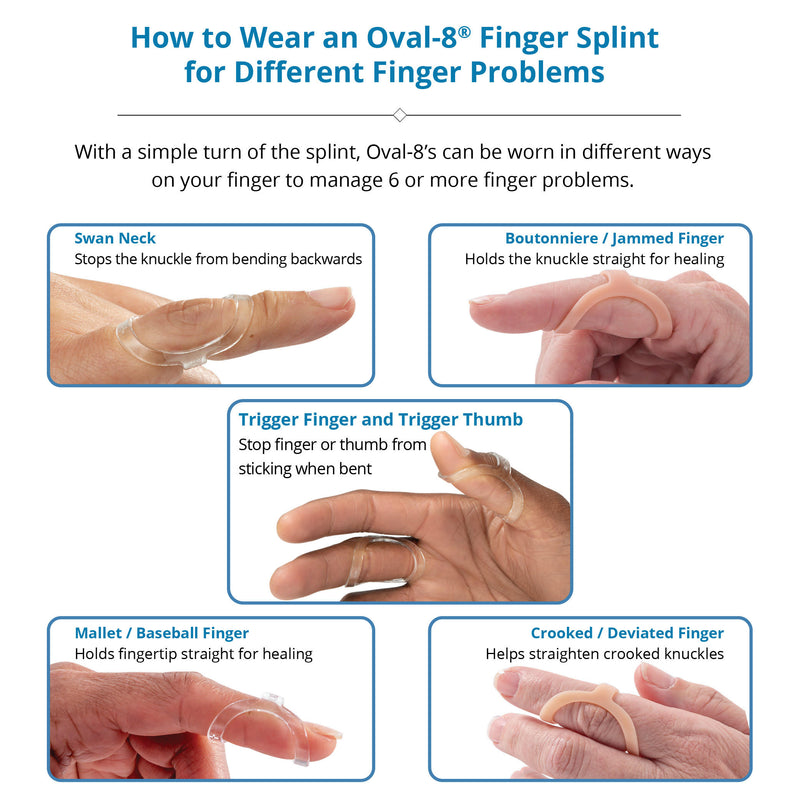 How to Wear an Oval-8® Finger Splint for Different Finger Problems

With a simple turn of the splint, Oval-8's can be worn in different ways on your finger to manage 6 or more finger problems.

Swan Neck
Stops the knuckle from bending backwards

Boutonniere / Jammed Finger
Holds the knuckle straight for healing

Trigger Finger and Trigger Thumb
Stop finger or thumb from sticking when bent

Mallet / Baseball Finger
Holds fingertip straight for healing

Crooked / Deviated Finger
Helps straighten crooked knuckles