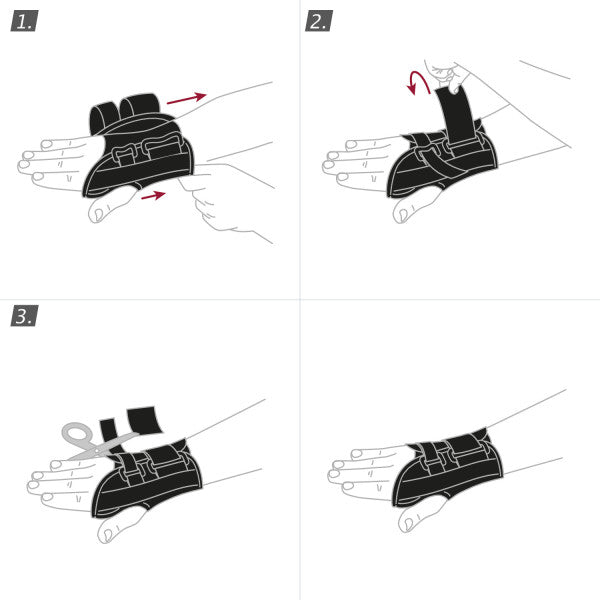 1.

2.

3.