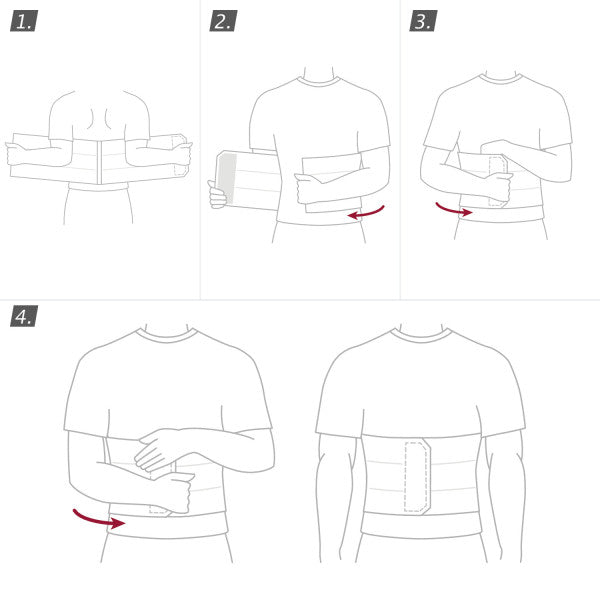 1.

2.

3.

4.