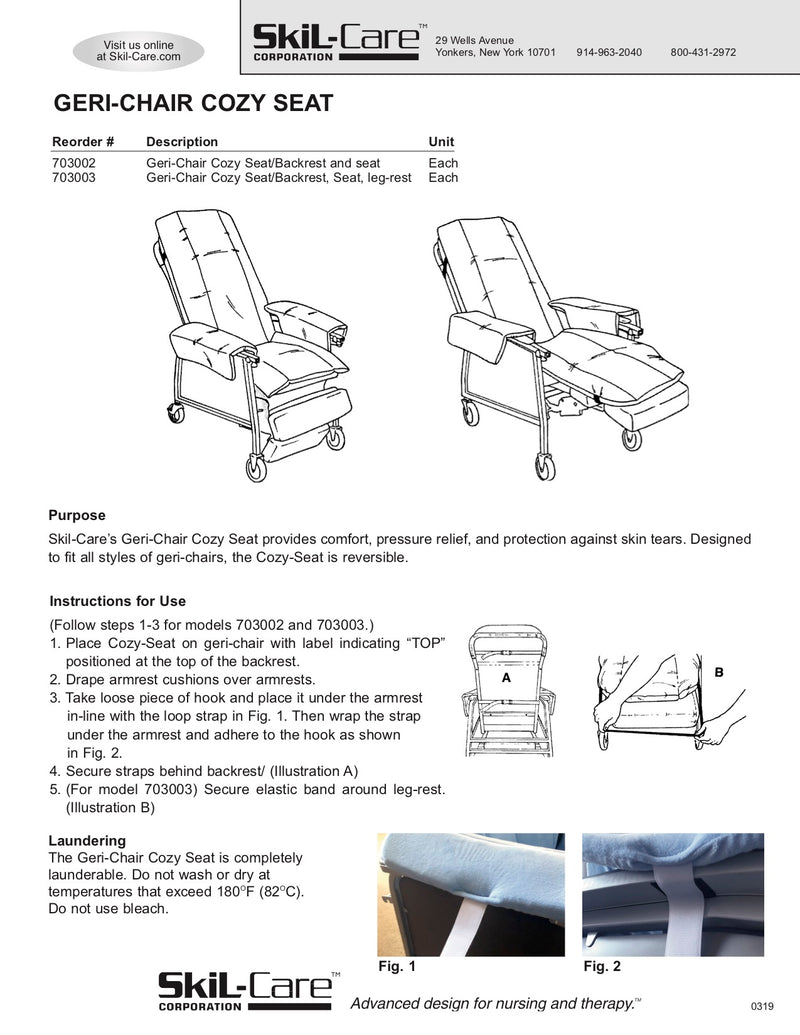 Visit us online at Skil-Care.com

SkiL-Care™
CORPORATION

29 Wells Avenue
Yonkers, New York 10701 914-963-2040 800-431-2972

GERI-CHAIR COZY SEAT

| Reorder # | Description | Unit |
|---|---|---|
| 703002 | Geri-Chair Cozy Seat/Backrest and seat | Each |
| 703003 | Geri-Chair Cozy Seat/Backrest, Seat, leg-rest | Each |

Purpose
Skil-Care's Geri-Chair Cozy Seat provides comfort, pressure relief, and protection against skin tears. Designed to fit all styles of geri-chairs, the Cozy-Seat is reversible.

Instructions for Use
(Follow steps 1-3 for models 703002 and 703003.)
1. Place Cozy-Seat on geri-chair with label indicating "TOP" positioned at the top of the backrest.
2. Drape armrest cushions over armrests.
3. Take loose piece of hook and place it under the armrest in-line with the loop strap in Fig. 1. Then wrap the strap under the armrest and adhere to the hook as shown in Fig. 2.
4. Secure straps behind backrest/ (Illustration A)
5. (For model 703003) Secure elastic band around leg-rest. (Illustration B)

A

B

Laundering
The Geri-Chair Cozy Seat is completely launderable. Do not wash or dry at temperatures that exceed 180°F (82°C). Do not use bleach.

Fig. 1

Fig. 2

SkiL-Care™
CORPORATION

Advanced design for nursing and therapy.™

0319