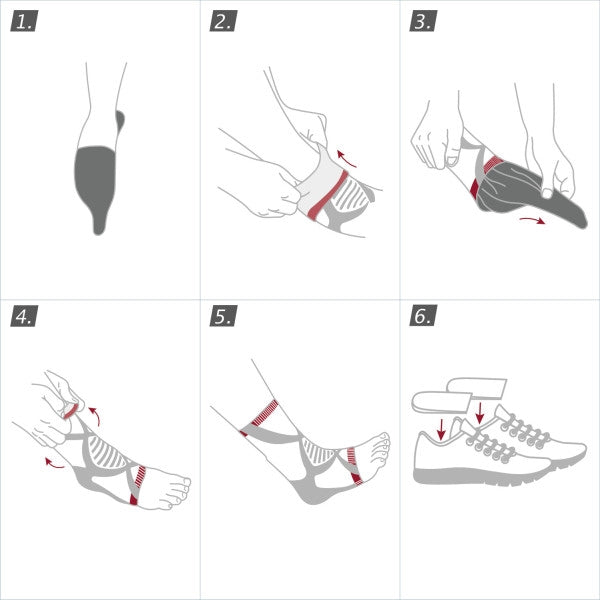 1.

2.

3.

4.

5.

6.