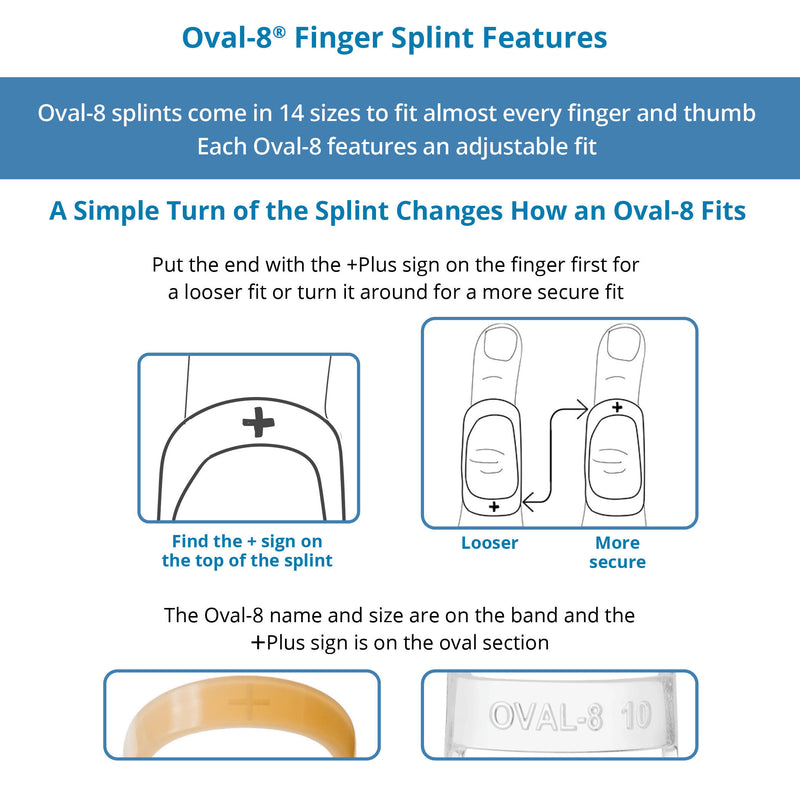 Oval-8® Finger Splint Features

Oval-8 splints come in 14 sizes to fit almost every finger and thumb
Each Oval-8 features an adjustable fit

A Simple Turn of the Splint Changes How an Oval-8 Fits

Put the end with the +Plus sign on the finger first for a looser fit or turn it around for a more secure fit

+

Find the + sign on the top of the splint

+

+

Looser

More secure

The Oval-8 name and size are on the band and the +Plus sign is on the oval section

+

OVAL-8 10