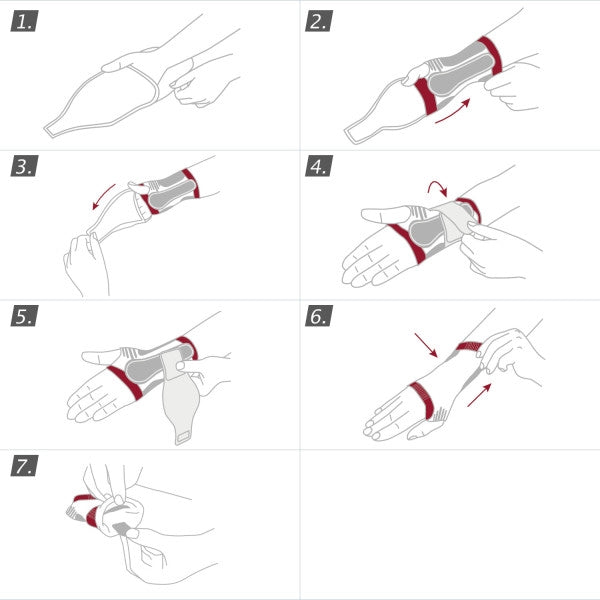 1.

2.

3.

4.

5.

6.

7.