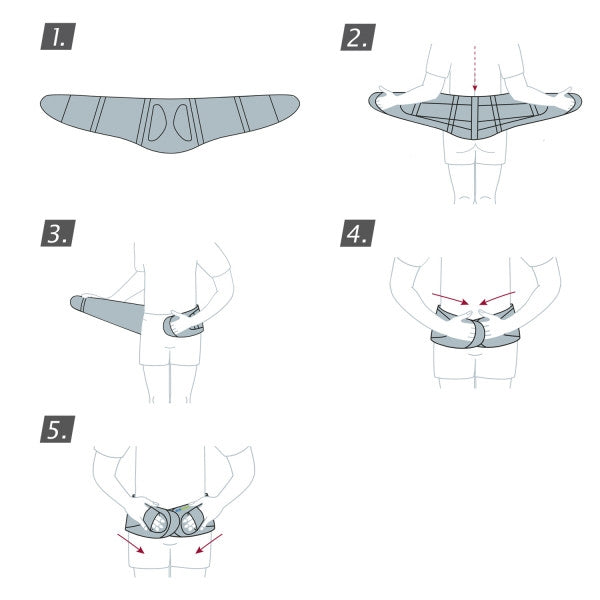 1.

2.

3.

4.

5.