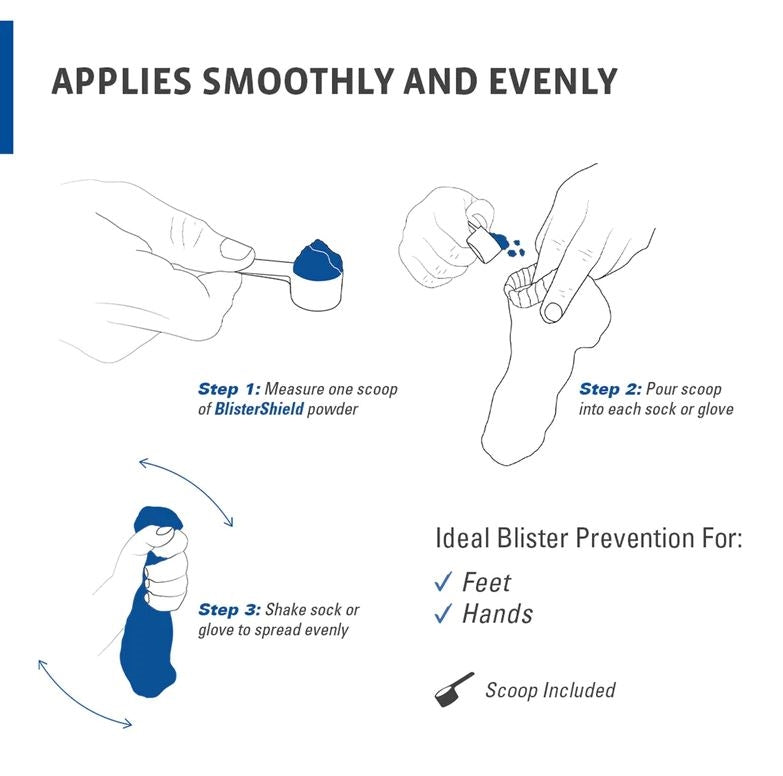 APPLIES SMOOTHLY AND EVENLY

Step 1: Measure one scoop of BlisterShield powder

Step 2: Pour scoop into each sock or glove

Step 3: Shake sock or glove to spread evenly

Ideal Blister Prevention For:

✓ Feet
✓ Hands

Scoop Included