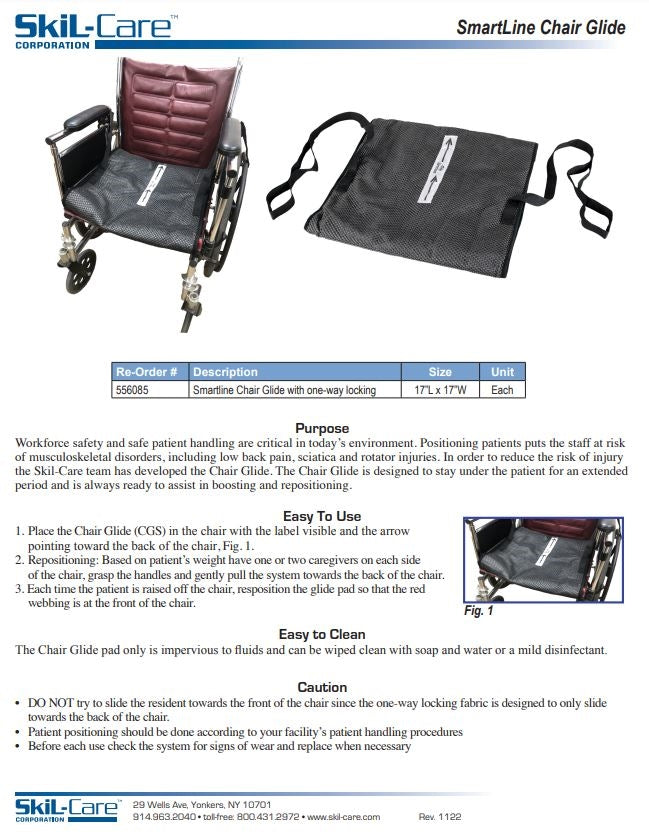 SkiL-Care™
CORPORATION

SmartLine Chair Glide

| Re-Order # | Description | Size | Unit |
|---|---|---|---|
| 556085 | Smartline Chair Glide with one-way locking | 17"L x 17"W | Each |

Purpose
Workforce safety and safe patient handling are critical in today's environment. Positioning patients puts the staff at risk of musculoskeletal disorders, including low back pain, sciatica and rotator injuries. In order to reduce the risk of injury the Skil-Care team has developed the Chair Glide. The Chair Glide is designed to stay under the patient for an extended period and is always ready to assist in boosting and repositioning.

Easy To Use
1. Place the Chair Glide (CGS) in the chair with the label visible and the arrow pointing toward the back of the chair, Fig. 1.
2. Repositioning: Based on patient's weight have one or two caregivers on each side of the chair, grasp the handles and gently pull the system towards the back of the chair.
3. Each time the patient is raised off the chair, resposition the glide pad so that the red webbing is at the front of the chair.

Fig. 1

Easy to Clean
The Chair Glide pad only is impervious to fluids and can be wiped clean with soap and water or a mild disinfectant.

Caution
• DO NOT try to slide the resident towards the front of the chair since the one-way locking fabric is designed to only slide towards the back of the chair.
• Patient positioning should be done according to your facility's patient handling procedures
• Before each use check the system for signs of wear and replace when necessary

SkiL-Care™
CORPORATION
29 Wells Ave, Yonkers, NY 10701
914.963.2040 • toll-free: 800.431.2972 • www.skil-care.com
Rev. 1122