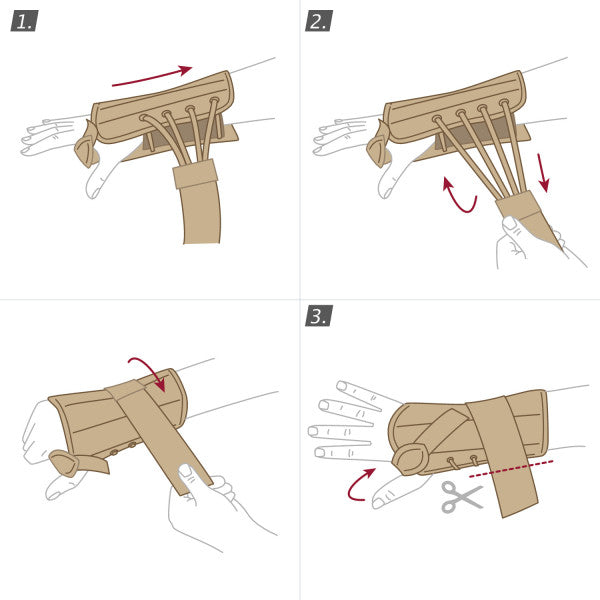 1.

2.

3.