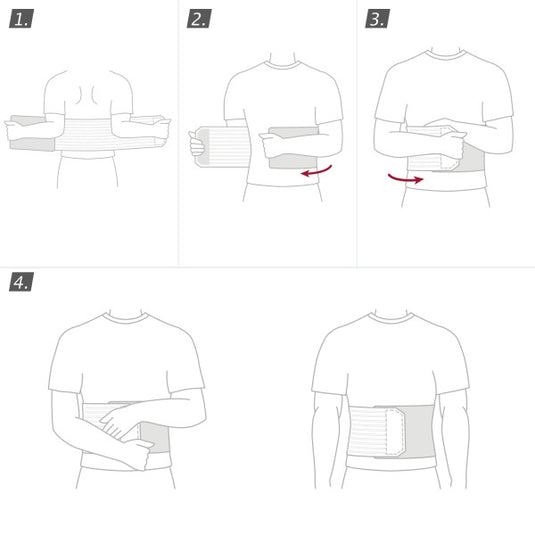 1.

2.

3.

4.