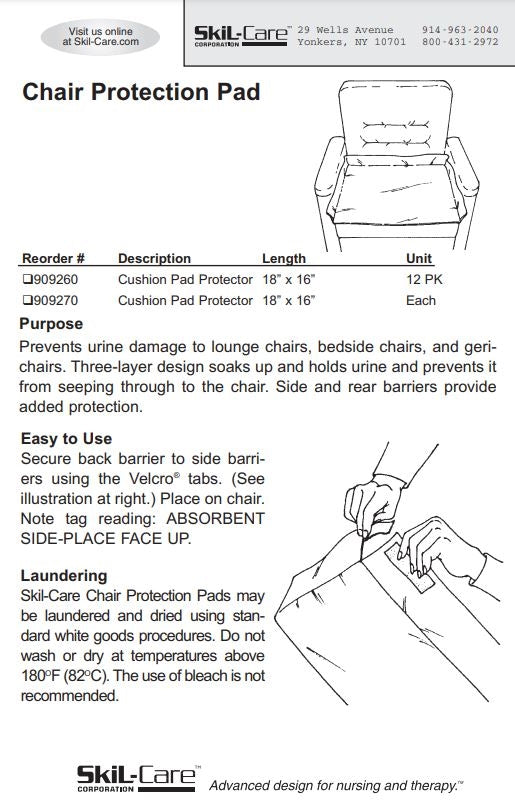 Visit us online at Skil-Care.com

SkiL-Care™ CORPORATION 29 Wells Avenue Yonkers, NY 10701 914-963-2040 800-431-2972

Chair Protection Pad

| Reorder # | Description | Length | Unit |
|---|---|---|---|
| ❑909260 | Cushion Pad Protector | 18" x 16" | 12 PK |
| ❑909270 | Cushion Pad Protector | 18" x 16" | Each |

Purpose
Prevents urine damage to lounge chairs, bedside chairs, and geri-chairs. Three-layer design soaks up and holds urine and prevents it from seeping through to the chair. Side and rear barriers provide added protection.

Easy to Use
Secure back barrier to side barriers using the Velcro® tabs. (See illustration at right.) Place on chair. Note tag reading: ABSORBENT SIDE-PLACE FACE UP.

Laundering
Skil-Care Chair Protection Pads may be laundered and dried using standard white goods procedures. Do not wash or dry at temperatures above 180°F (82°C). The use of bleach is not recommended.

SkiL-Care™ CORPORATION Advanced design for nursing and therapy.™