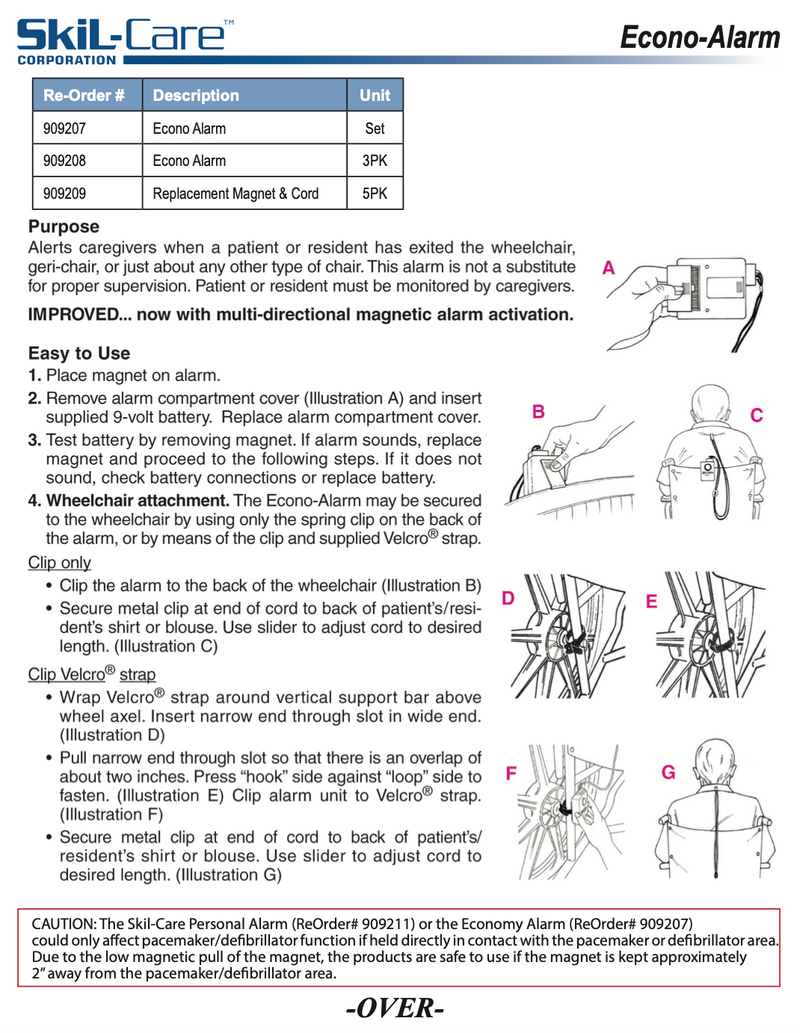 SkiL-Care™
CORPORATION

Econo-Alarm

| Re-Order # | Description | Unit |
|---|---|---|
| 909207 | Econo Alarm | Set |
| 909208 | Econo Alarm | 3PK |
| 909209 | Replacement Magnet & Cord | 5PK |

Purpose
Alerts caregivers when a patient or resident has exited the wheelchair, geri-chair, or just about any other type of chair. This alarm is not a substitute for proper supervision. Patient or resident must be monitored by caregivers.

IMPROVED... now with multi-directional magnetic alarm activation.

Easy to Use
1. Place magnet on alarm.
2. Remove alarm compartment cover (Illustration A) and insert supplied 9-volt battery. Replace alarm compartment cover.
3. Test battery by removing magnet. If alarm sounds, replace magnet and proceed to the following steps. If it does not sound, check battery connections or replace battery.
4. Wheelchair attachment. The Econo-Alarm may be secured to the wheelchair by using only the spring clip on the back of the alarm, or by means of the clip and supplied Velcro® strap.

Clip only
• Clip the alarm to the back of the wheelchair (Illustration B)
• Secure metal clip at end of cord to back of patient's/resident's shirt or blouse. Use slider to adjust cord to desired length. (Illustration C)

Clip Velcro® strap
• Wrap Velcro® strap around vertical support bar above wheel axel. Insert narrow end through slot in wide end. (Illustration D)
• Pull narrow end through slot so that there is an overlap of about two inches. Press "hook" side against "loop" side to fasten. (Illustration E) Clip alarm unit to Velcro® strap. (Illustration F)
• Secure metal clip at end of cord to back of patient's/resident's shirt or blouse. Use slider to adjust cord to desired length. (Illustration G)

A
B
C
D
E
F
G

CAUTION: The Skil-Care Personal Alarm (ReOrder# 909211) or the Economy Alarm (ReOrder# 909207) could only affect pacemaker/defibrillator function if held directly in contact with the pacemaker or defibrillator area. Due to the low magnetic pull of the magnet, the products are safe to use if the magnet is kept approximately 2" away from the pacemaker/defibrillator area.

-OVER-