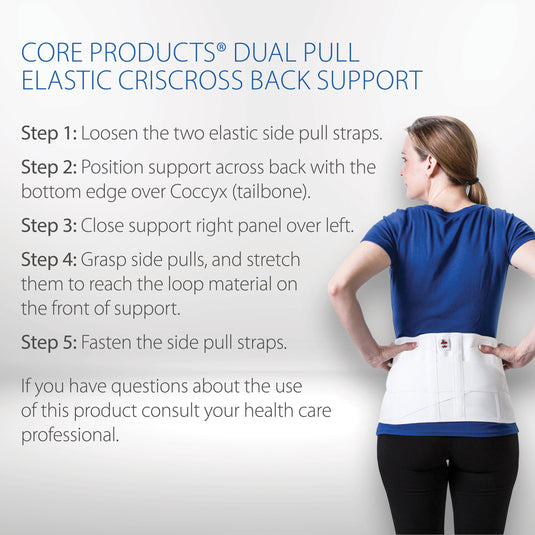 CORE PRODUCTS® DUAL PULL ELASTIC CRISCROSS BACK SUPPORT

Step 1: Loosen the two elastic side pull straps.

Step 2: Position support across back with the bottom edge over Coccyx (tailbone).

Step 3: Close support right panel over left.

Step 4: Grasp side pulls, and stretch them to reach the loop material on the front of support.

Step 5: Fasten the side pull straps.

If you have questions about the use of this product consult your health care professional.