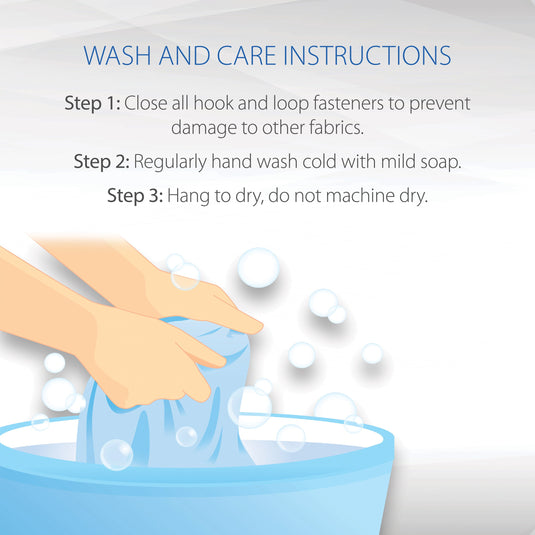 WASH AND CARE INSTRUCTIONS

Step 1: Close all hook and loop fasteners to prevent damage to other fabrics.

Step 2: Regularly hand wash cold with mild soap.

Step 3: Hang to dry, do not machine dry.