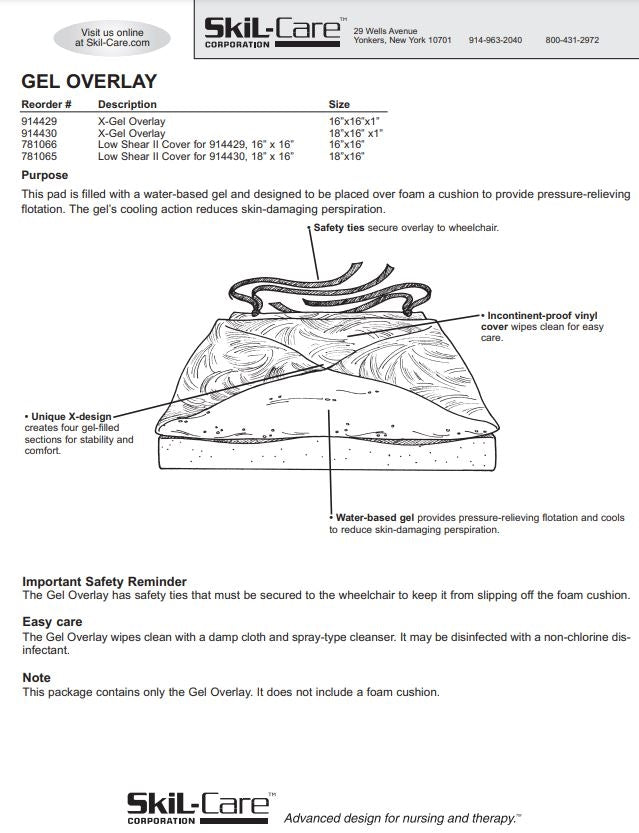 Visit us online at Skil-Care.com

SkiL-Care™ CORPORATION 29 Wells Avenue Yonkers, New York 10701 914-963-2040 800-431-2972

GEL OVERLAY

| Reorder # | Description | Size |
|---|---|---|
| 914429 | X-Gel Overlay | 16"x16"x1" |
| 914430 | X-Gel Overlay | 18"x16" x1" |
| 781066 | Low Shear II Cover for 914429, 16" x 16" | 16"x16" |
| 781065 | Low Shear II Cover for 914430, 18" x 16" | 18"x16" |

Purpose
This pad is filled with a water-based gel and designed to be placed over foam a cushion to provide pressure-relieving flotation. The gel's cooling action reduces skin-damaging perspiration.

• Safety ties secure overlay to wheelchair.

• Incontinent-proof vinyl cover wipes clean for easy care.

• Unique X-design creates four gel-filled sections for stability and comfort.

• Water-based gel provides pressure-relieving flotation and cools to reduce skin-damaging perspiration.

Important Safety Reminder
The Gel Overlay has safety ties that must be secured to the wheelchair to keep it from slipping off the foam cushion.

Easy care
The Gel Overlay wipes clean with a damp cloth and spray-type cleanser. It may be disinfected with a non-chlorine disinfectant.

Note
This package contains only the Gel Overlay. It does not include a foam cushion.

SkiL-Care™ CORPORATION Advanced design for nursing and therapy.™