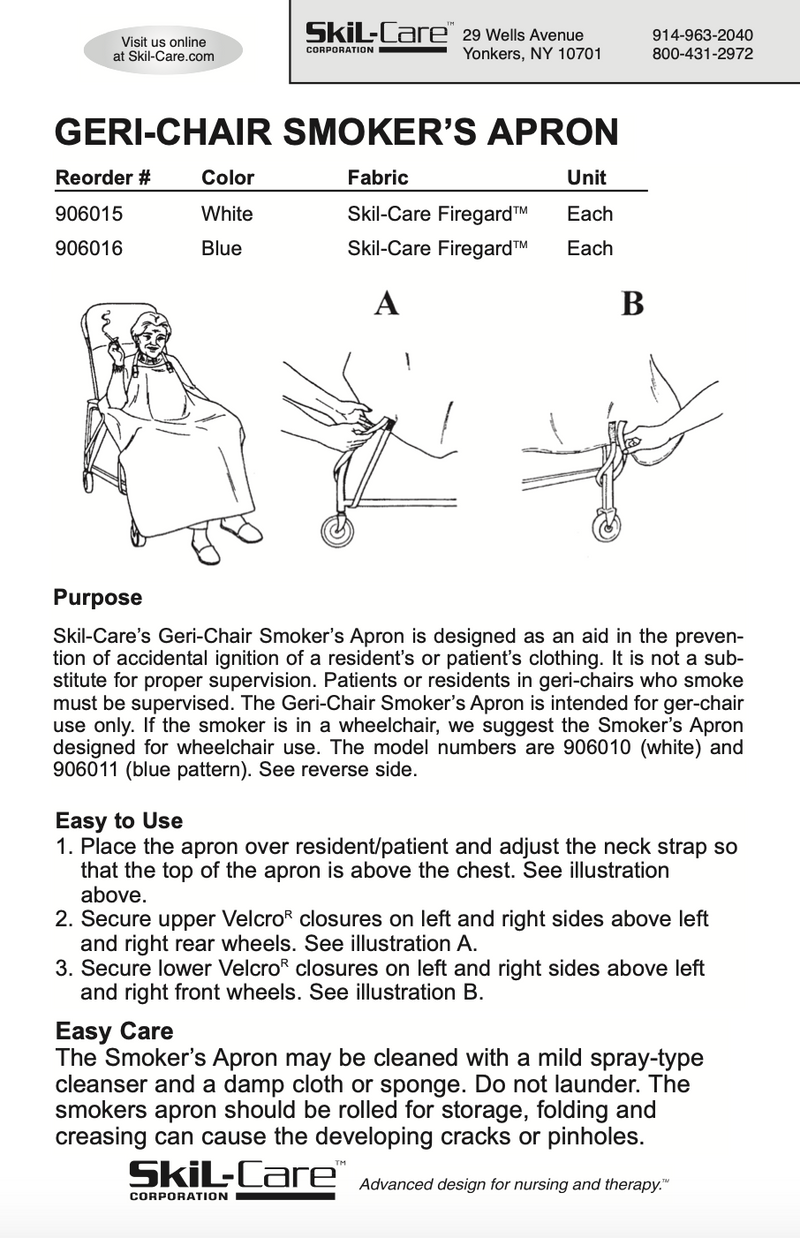 Visit us online at Skil-Care.com

SkiL-Care™ CORPORATION 29 Wells Avenue Yonkers, NY 10701 914-963-2040 800-431-2972

GERI-CHAIR SMOKER'S APRON

| Reorder # | Color | Fabric | Unit |
|---|---|---|---|
| 906015 | White | Skil-Care Firegard™ | Each |
| 906016 | Blue | Skil-Care Firegard™ | Each |

A

B

Purpose

Skil-Care's Geri-Chair Smoker's Apron is designed as an aid in the prevention of accidental ignition of a resident's or patient's clothing. It is not a substitute for proper supervision. Patients or residents in geri-chairs who smoke must be supervised. The Geri-Chair Smoker's Apron is intended for ger-chair use only. If the smoker is in a wheelchair, we suggest the Smoker's Apron designed for wheelchair use. The model numbers are 906010 (white) and 906011 (blue pattern). See reverse side.

Easy to Use
1. Place the apron over resident/patient and adjust the neck strap so that the top of the apron is above the chest. See illustration above.
2. Secure upper Velcro$^R$ closures on left and right sides above left and right rear wheels. See illustration A.
3. Secure lower Velcro$^R$ closures on left and right sides above left and right front wheels. See illustration B.

Easy Care
The Smoker's Apron may be cleaned with a mild spray-type cleanser and a damp cloth or sponge. Do not launder. The smokers apron should be rolled for storage, folding and creasing can cause the developing cracks or pinholes.

SkiL-Care™ CORPORATION Advanced design for nursing and therapy.™