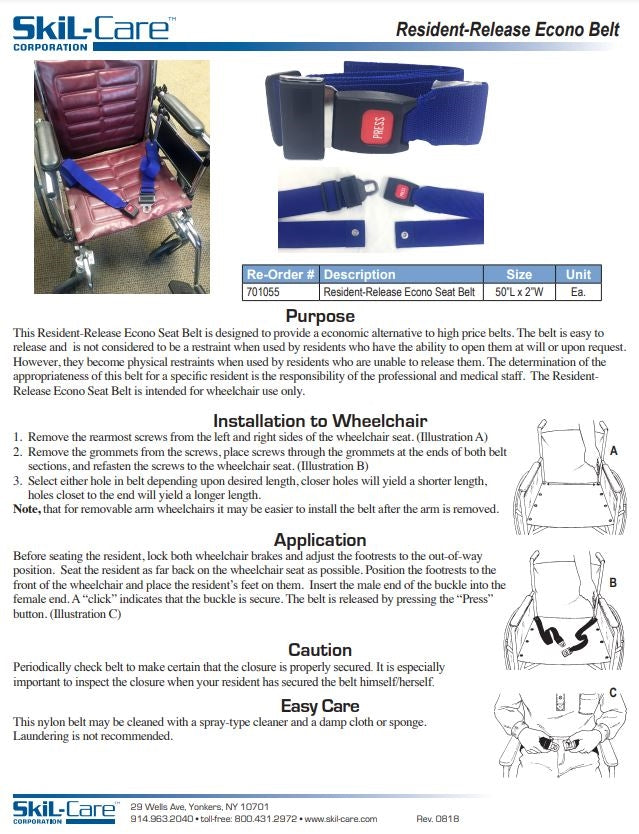 SkiL-Care™
CORPORATION

Resident-Release Econo Belt

PRESS

| Re-Order # | Description | Size | Unit |
|---|---|---|---|
| 701055 | Resident-Release Econo Seat Belt | 50"L x 2"W | Ea. |

Purpose

This Resident-Release Econo Seat Belt is designed to provide a economic alternative to high price belts. The belt is easy to release and is not considered to be a restraint when used by residents who have the ability to open them at will or upon request. However, they become physical restraints when used by residents who are unable to release them. The determination of the appropriateness of this belt for a specific resident is the responsibility of the professional and medical staff. The Resident-Release Econo Seat Belt is intended for wheelchair use only.

Installation to Wheelchair

1. Remove the rearmost screws from the left and right sides of the wheelchair seat. (Illustration A)
2. Remove the grommets from the screws, place screws through the grommets at the ends of both belt sections, and refasten the screws to the wheelchair seat. (Illustration B)
3. Select either hole in belt depending upon desired length, closer holes will yield a shorter length, holes closet to the end will yield a longer length.

Note, that for removable arm wheelchairs it may be easier to install the belt after the arm is removed.

A

Application

Before seating the resident, lock both wheelchair brakes and adjust the footrests to the out-of-way position. Seat the resident as far back on the wheelchair seat as possible. Position the footrests to the front of the wheelchair and place the resident's feet on them. Insert the male end of the buckle into the female end. A "click" indicates that the buckle is secure. The belt is released by pressing the "Press" button. (Illustration C)

B

Caution

Periodically check belt to make certain that the closure is properly secured. It is especially important to inspect the closure when your resident has secured the belt himself/herself.

Easy Care

This nylon belt may be cleaned with a spray-type cleaner and a damp cloth or sponge. Laundering is not recommended.

C

SkiL-Care™
CORPORATION
29 Wells Ave, Yonkers, NY 10701
914.963.2040 • toll-free: 800.431.2972 • www.skil-care.com
Rev. 0818