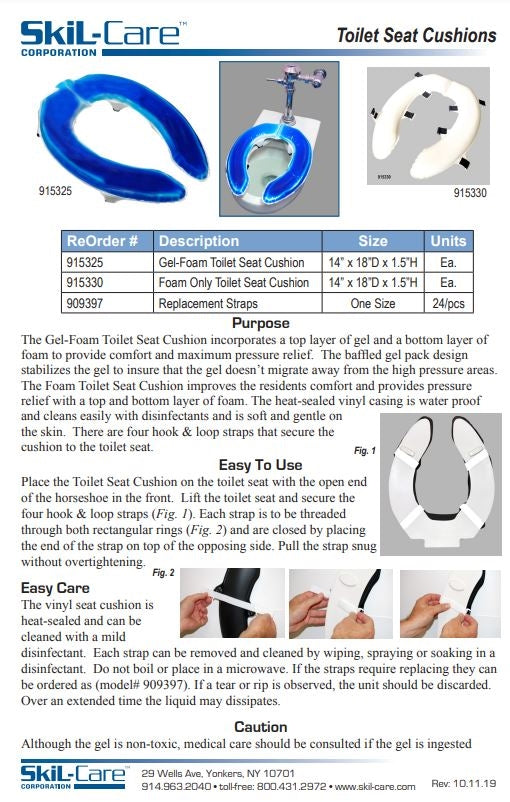 SkiL-Care™
CORPORATION

Toilet Seat Cushions

915325

915330

915330

| ReOrder # | Description | Size | Units |
|---|---|---|---|
| 915325 | Gel-Foam Toilet Seat Cushion | 14" x 18"D x 1.5"H | Ea. |
| 915330 | Foam Only Toilet Seat Cushion | 14" x 18"D x 1.5"H | Ea. |
| 909397 | Replacement Straps | One Size | 24/pcs |

Purpose

The Gel-Foam Toilet Seat Cushion incorporates a top layer of gel and a bottom layer of foam to provide comfort and maximum pressure relief. The baffled gel pack design stabilizes the gel to insure that the gel doesn't migrate away from the high pressure areas. The Foam Toilet Seat Cushion improves the residents comfort and provides pressure relief with a top and bottom layer of foam. The heat-sealed vinyl casing is water proof and cleans easily with disinfectants and is soft and gentle on the skin. There are four hook & loop straps that secure the cushion to the toilet seat.

Fig. 1

Easy To Use

Place the Toilet Seat Cushion on the toilet seat with the open end of the horseshoe in the front. Lift the toilet seat and secure the four hook & loop straps (Fig. 1). Each strap is to be threaded through both rectangular rings (Fig. 2) and are closed by placing the end of the strap on top of the opposing side. Pull the strap snug without overtightening.

Fig. 2

Easy Care

The vinyl seat cushion is heat-sealed and can be cleaned with a mild disinfectant. Each strap can be removed and cleaned by wiping, spraying or soaking in a disinfectant. Do not boil or place in a microwave. If the straps require replacing they can be ordered as (model# 909397). If a tear or rip is observed, the unit should be discarded. Over an extended time the liquid may dissipates.

Caution

Although the gel is non-toxic, medical care should be consulted if the gel is ingested

SkiL-Care™
CORPORATION

29 Wells Ave, Yonkers, NY 10701
914.963.2040 • toll-free: 800.431.2972 • www.skil-care.com

Rev: 10.11.19