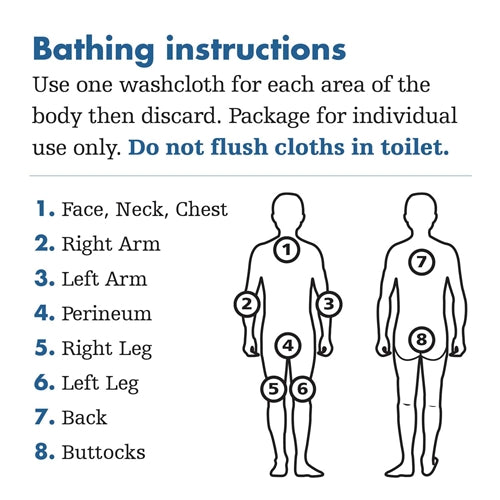 Bathing instructions

Use one washcloth for each area of the body then discard. Package for individual use only. Do not flush cloths in toilet.

1. Face, Neck, Chest
2. Right Arm
3. Left Arm
4. Perineum
5. Right Leg
6. Left Leg
7. Back
8. Buttocks

1
2
3
4
5
6
7
8