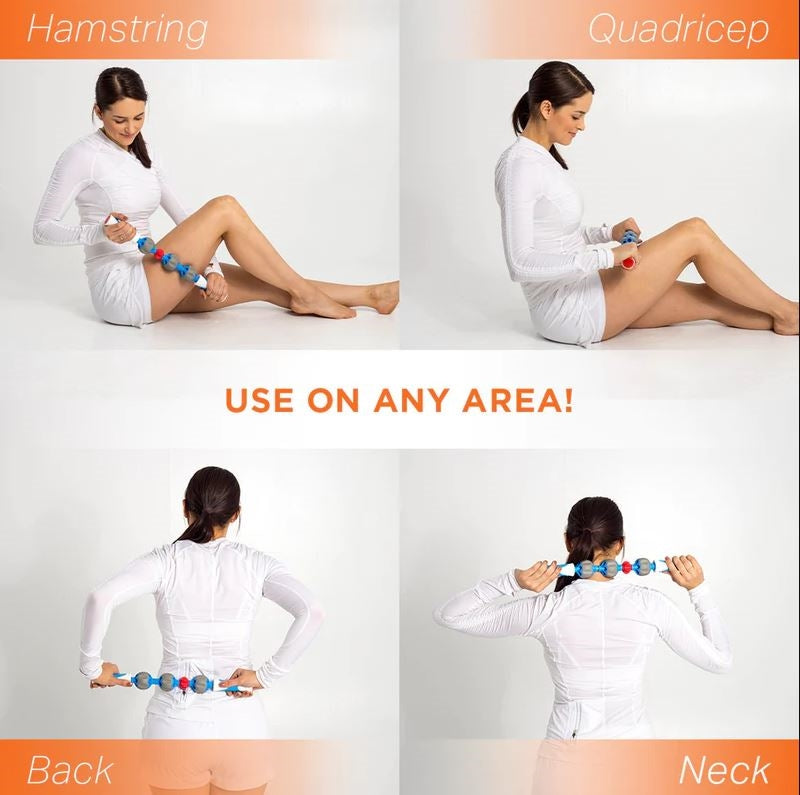 Hamstring

Quadricep

USE ON ANY AREA!

Back

Neck