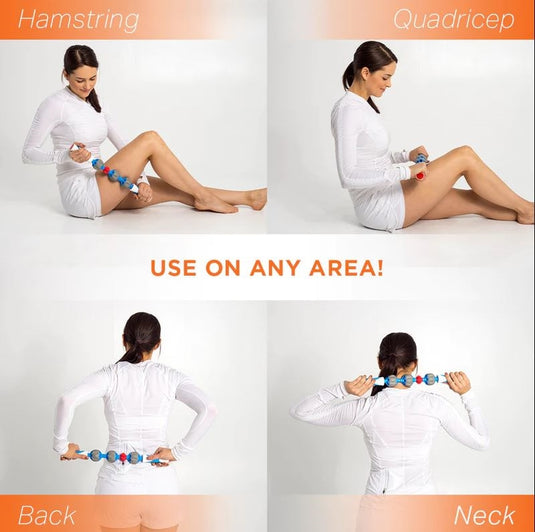 Hamstring

Quadricep

USE ON ANY AREA!

Back

Neck